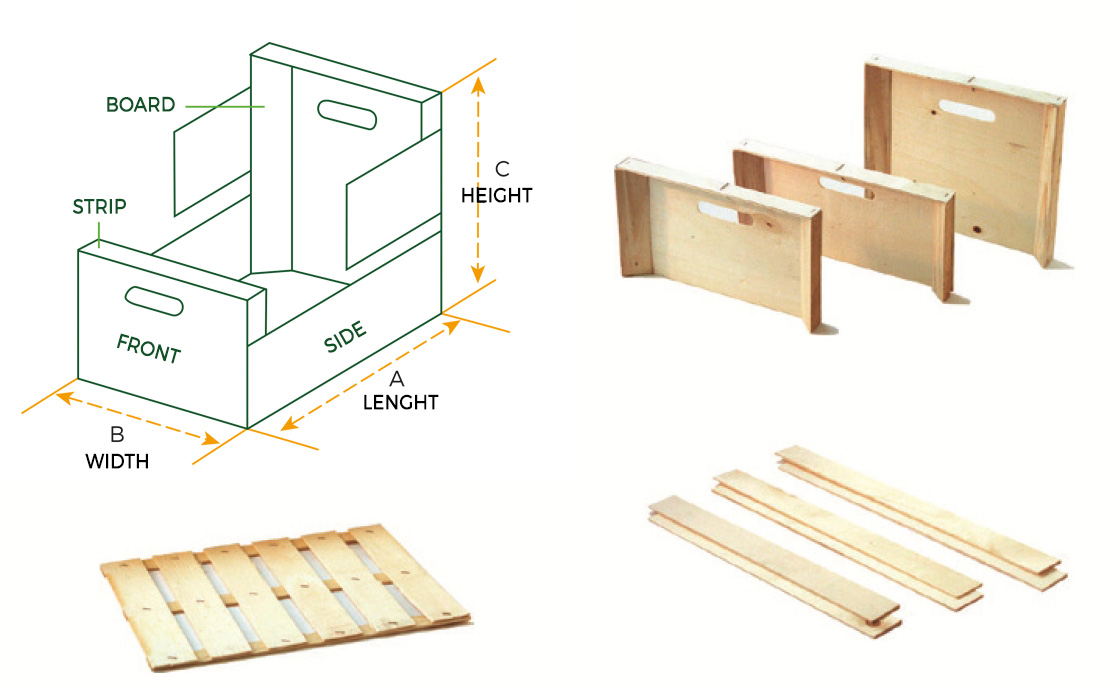 BOARD
STRIP
FRONT
SIDE
C
HEIGHT
A
LENGHT
B
WIDTH